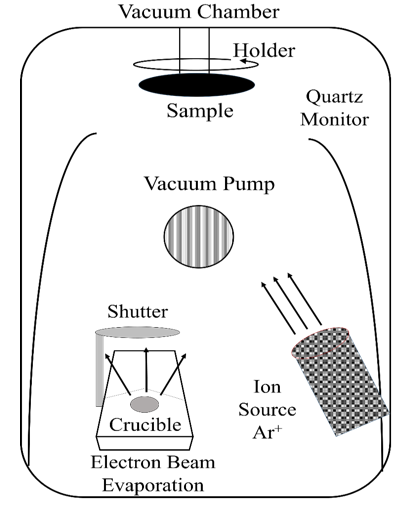 Vacuum Chamber

Holder

Sample

Quartz Monitor

Vacuum Pump

Shutter

Crucible

Electron Beam Evaporation

Ion Source $Ar^+$